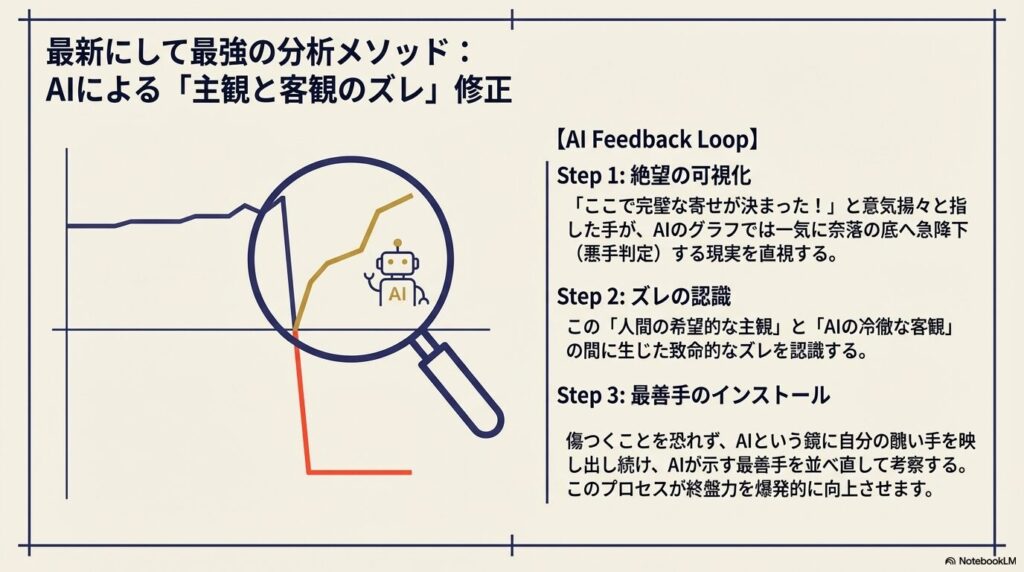 最新にして最強の分析メソッド：
AIによる「主観と客観のズレ」修正

AI

【AI Feedback Loop】

Step 1: 絶望の可視化

「ここで完璧な寄せが決まった！」と意気揚々と指した手が、AIのグラフでは一気に奈落の底へ急降下（悪手判定）する現実を直視する。

Step 2: ズレの認識

この「人間の希望的な主観」と「AIの冷徹な客観」の間に生じた致命的なズレを認識する。

Step 3: 最善手のインストール

傷つくことを恐れず、AIという鏡に自分の醜い手を映し出し続け、AIが示す最善手を並べ直して考察する。このプロセスが終盤力を爆発的に向上させます。

NotebookLM